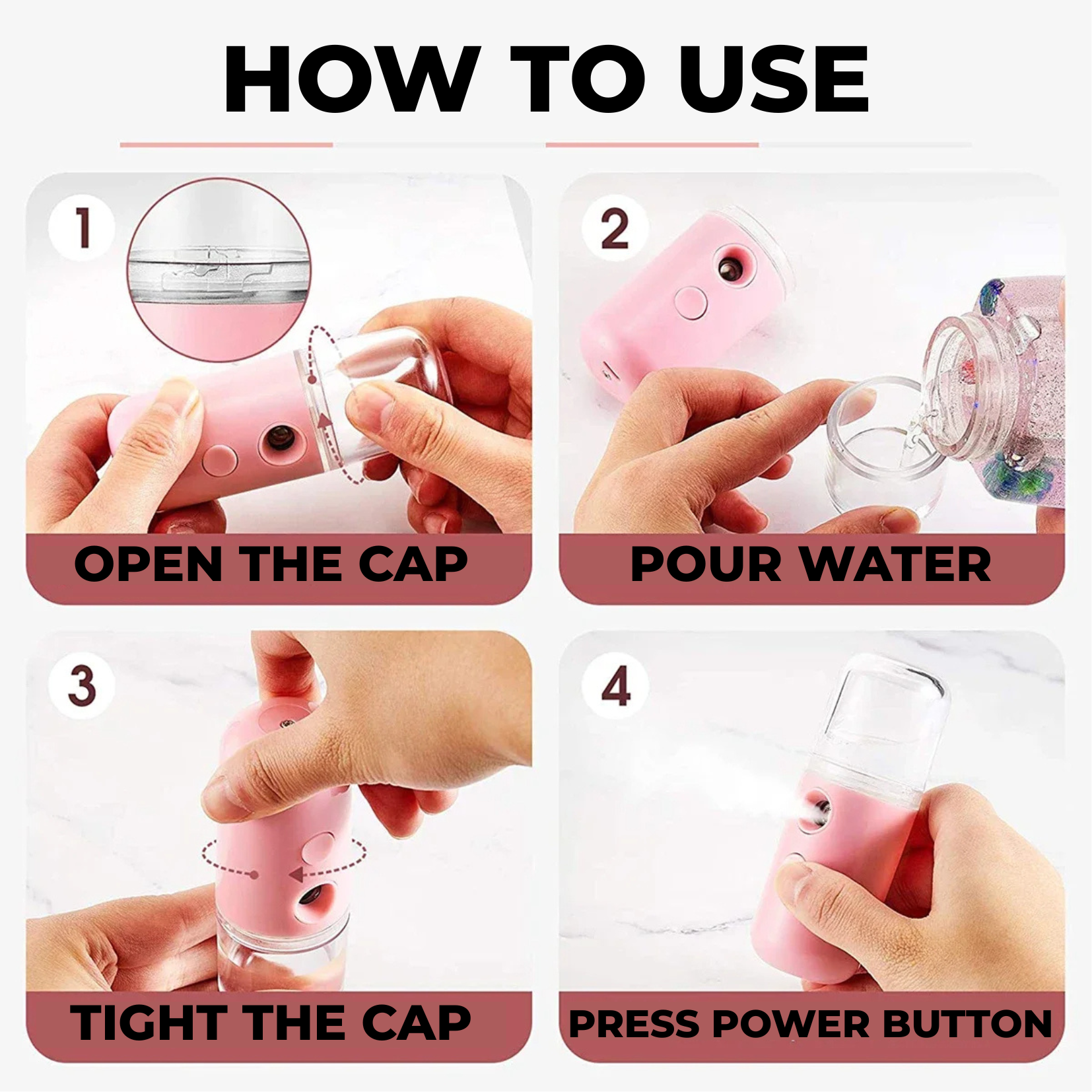 HOW TO USE

1
OPEN THE CAP

2
POUR WATER

3
TIGHT THE CAP

4
PRESS POWER BUTTON